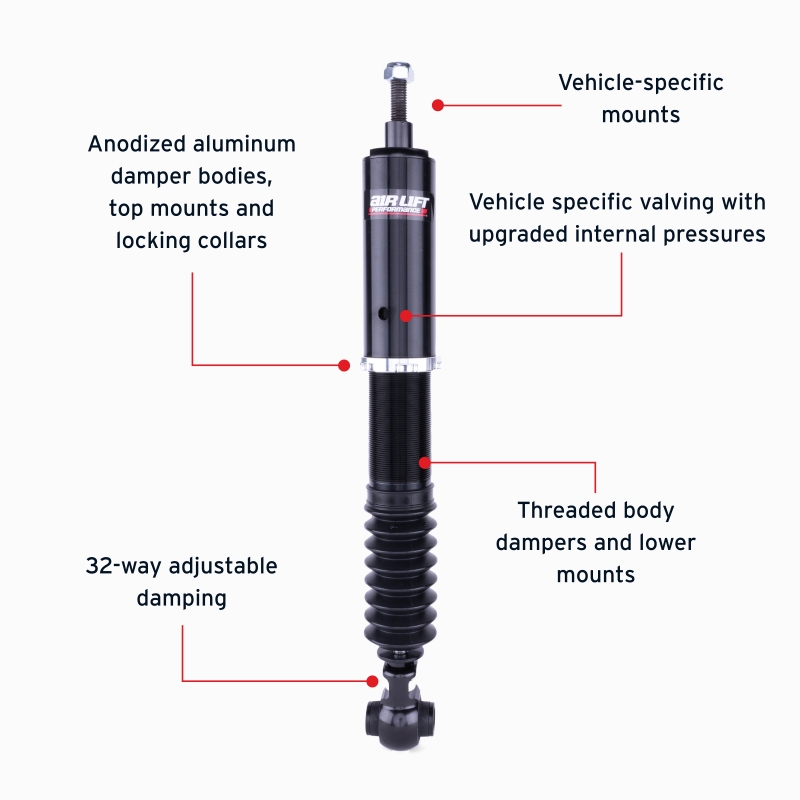 Vehicle-specific mounts

Anodized aluminum damper bodies, top mounts and locking collars

AIR LIFT PERFORMANCE

Vehicle specific valving with upgraded internal pressures

Threaded body dampers and lower mounts

32-way adjustable damping